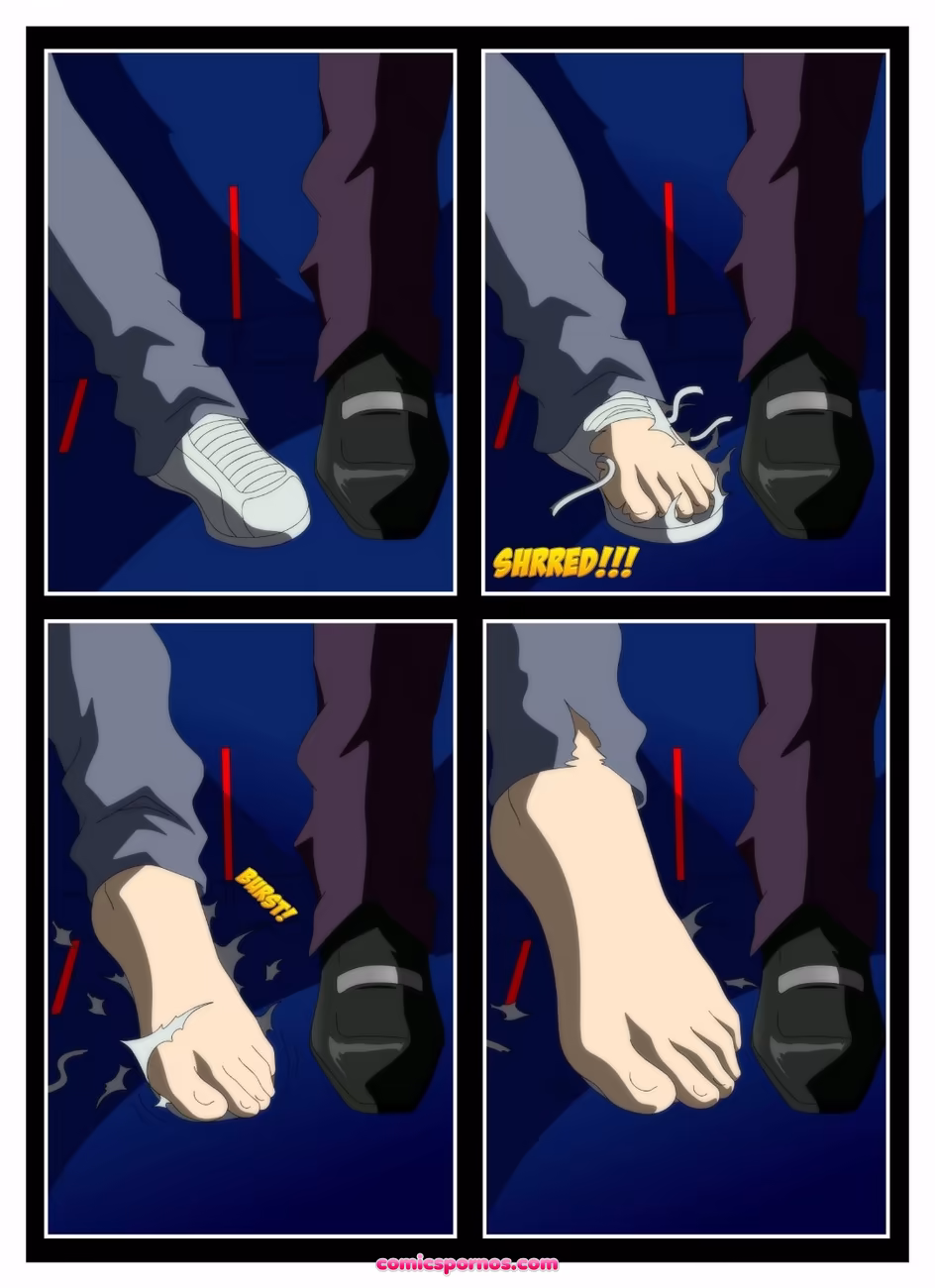 SHRRED!!!

BURST!

comicspornos.com